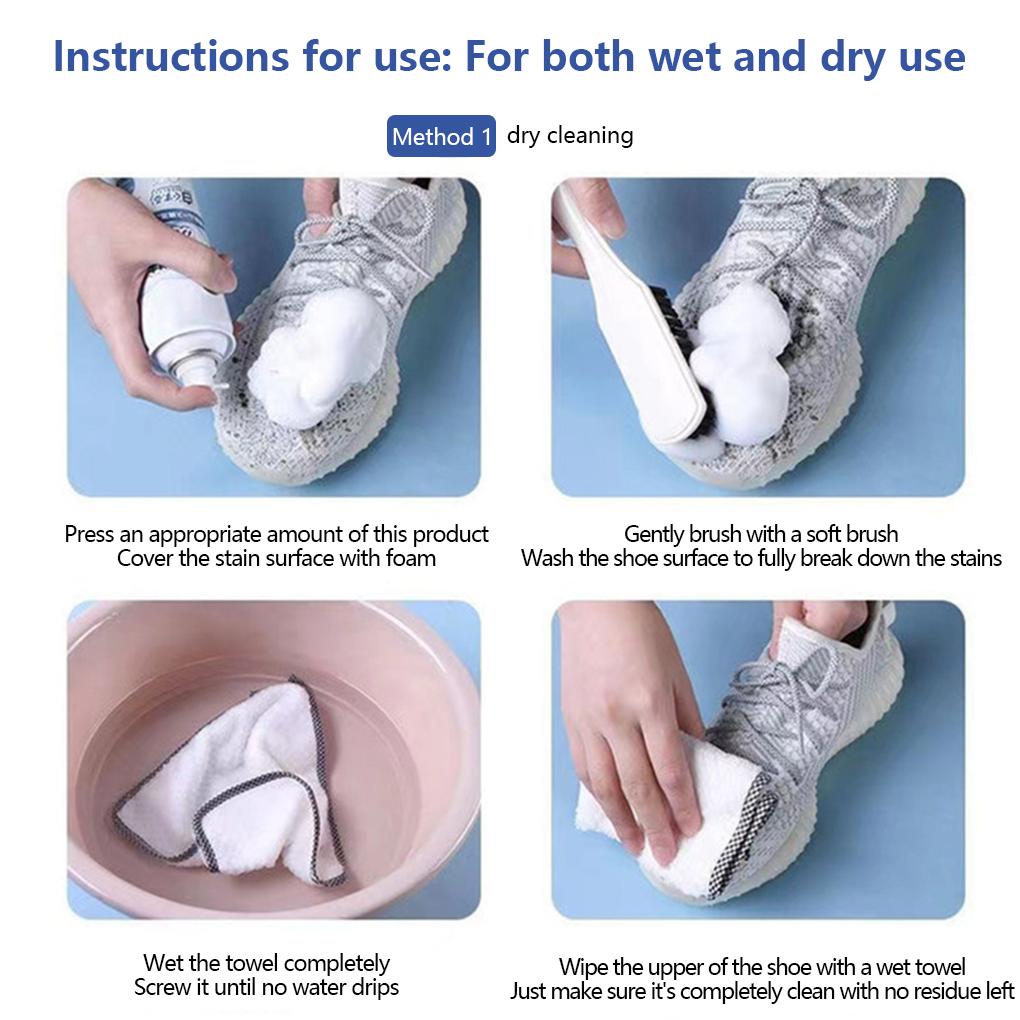 Instructions for use: For both wet and dry use

Method 1 dry cleaning

Press an appropriate amount of this product
Cover the stain surface with foam

Gently brush with a soft brush
Wash the shoe surface to fully break down the stains

Wet the towel completely
Screw it until no water drips

Wipe the upper of the shoe with a wet towel
Just make sure it's completely clean with no residue left