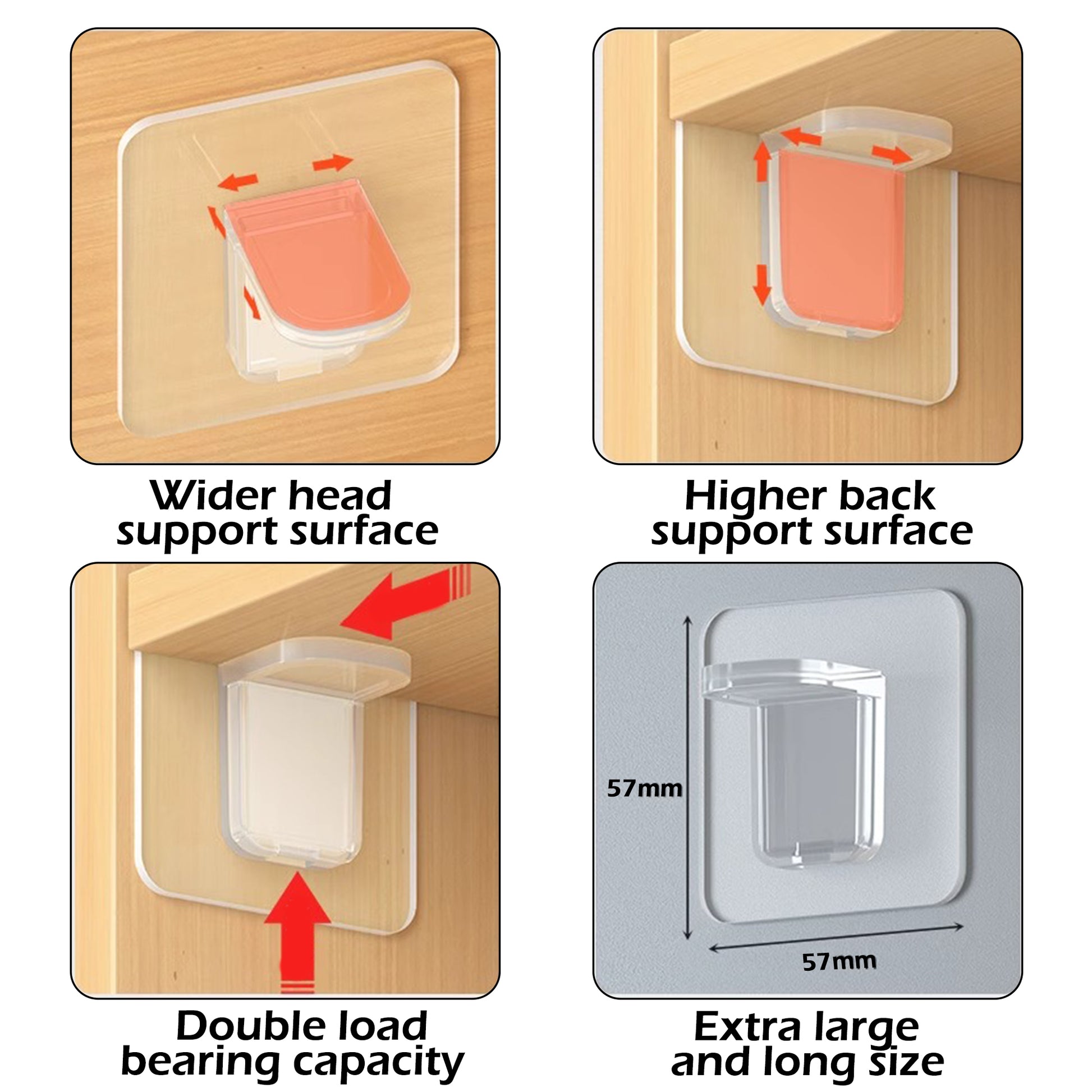 Wider head support surface

Higher back support surface

Double load bearing capacity

57mm

57mm

Extra large and long size