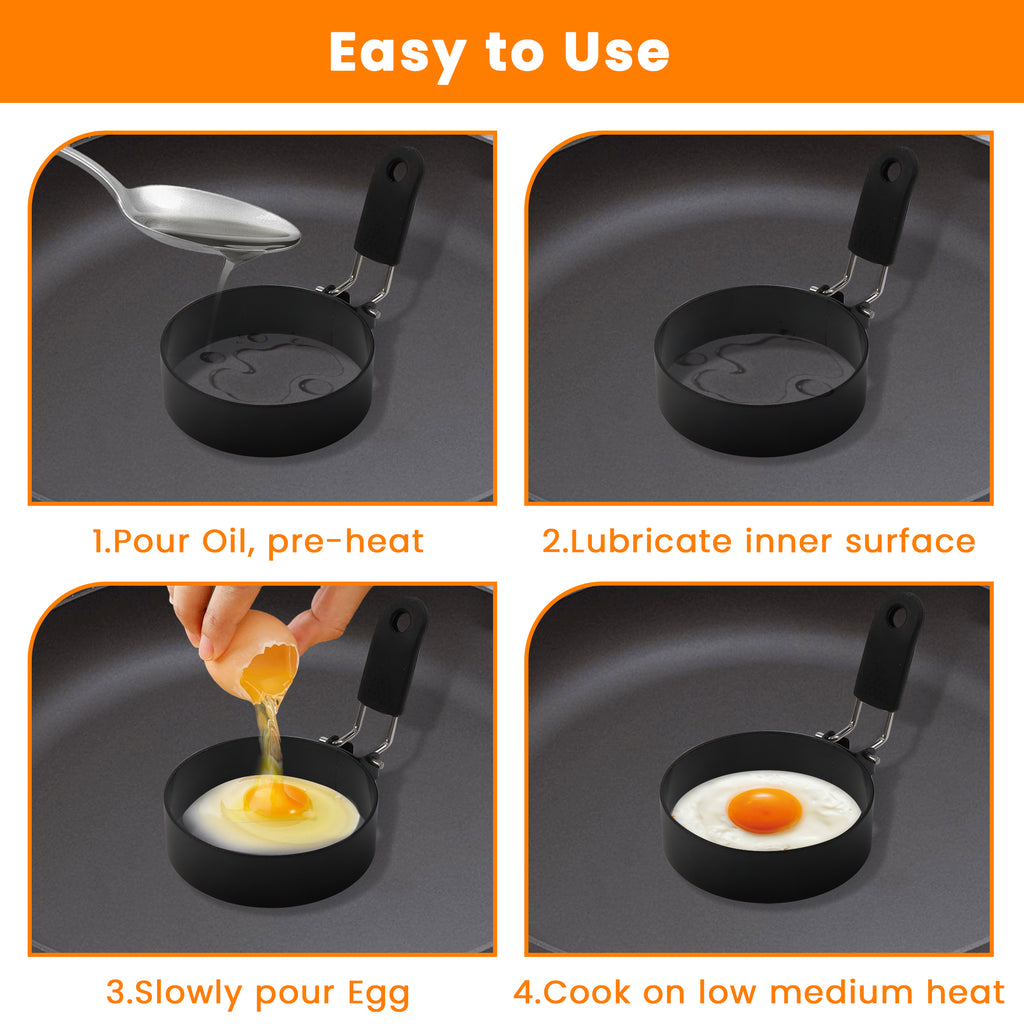 Easy to Use

1.Pour Oil, pre-heat

2.Lubricate inner surface

3.Slowly pour Egg

4.Cook on low medium heat