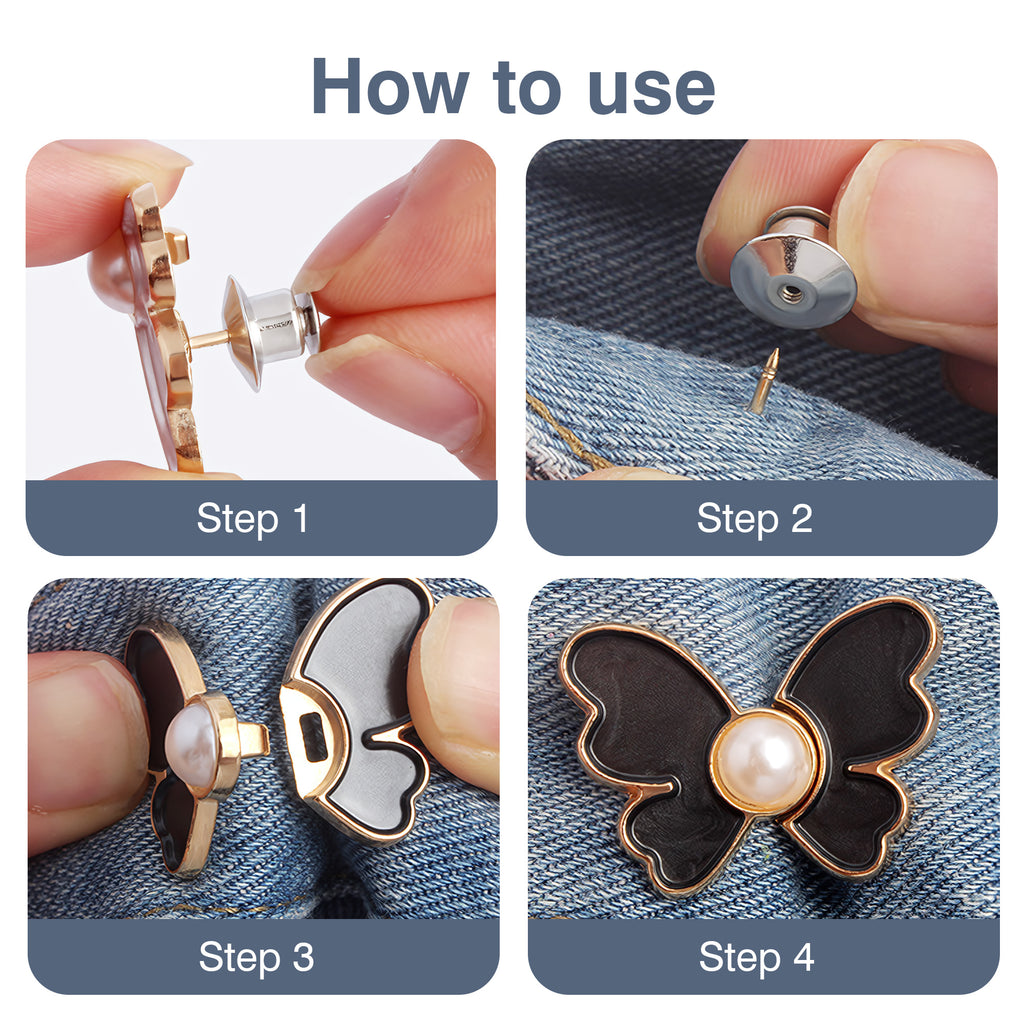 How to use

Step 1

Step 2

Step 3

Step 4