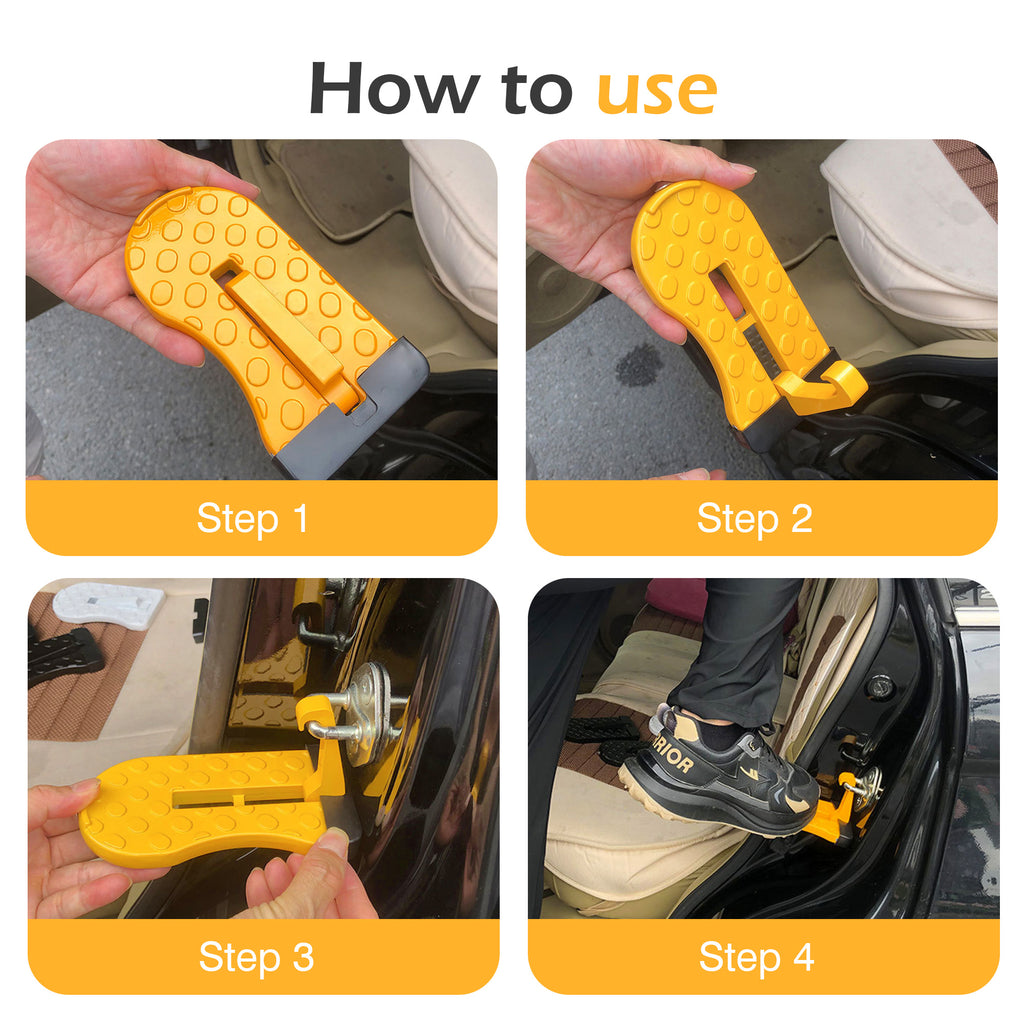 How to use

Step 1

Step 2

Step 3

RIOR

Step 4