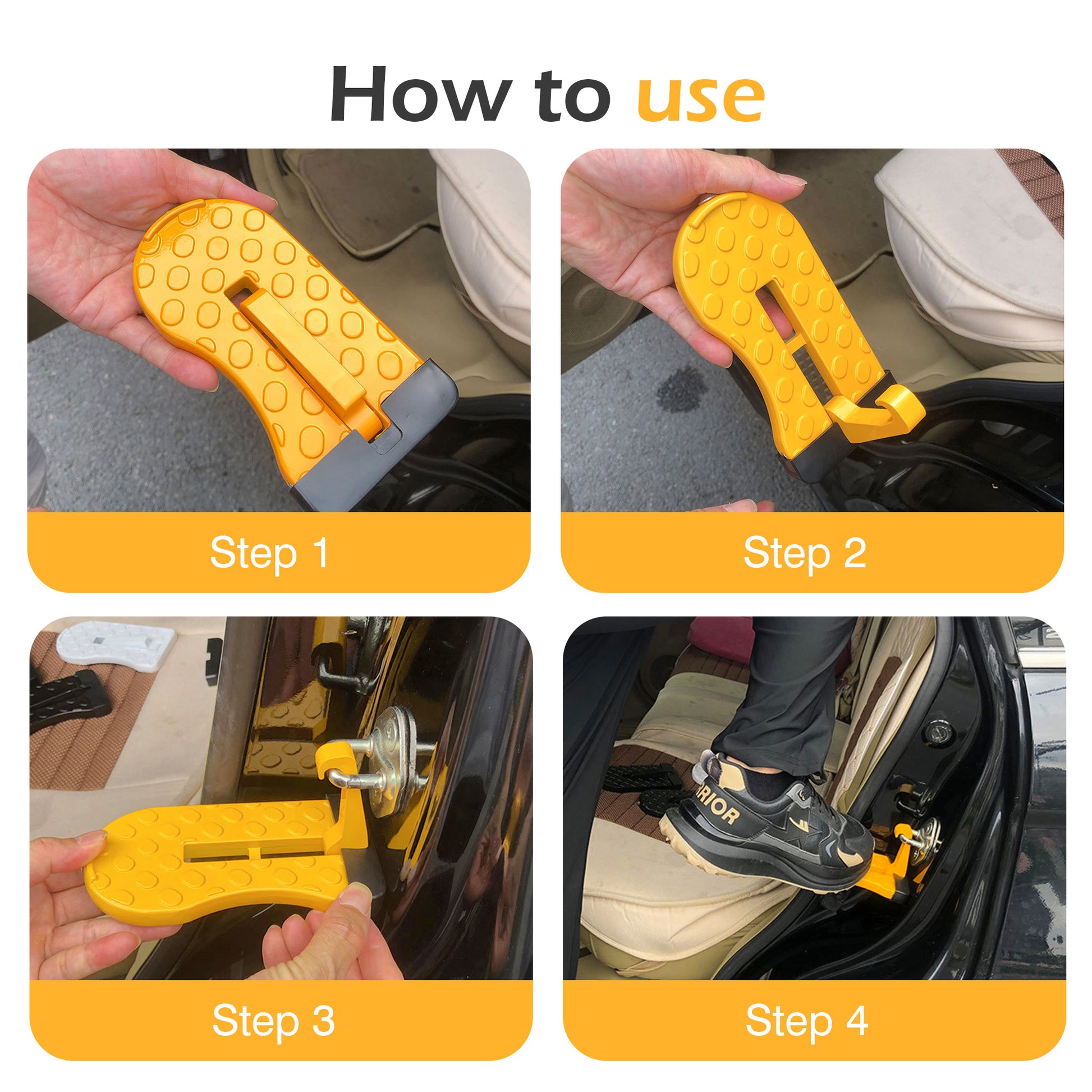 How to use

Step 1

Step 2

Step 3

RIOR

Step 4